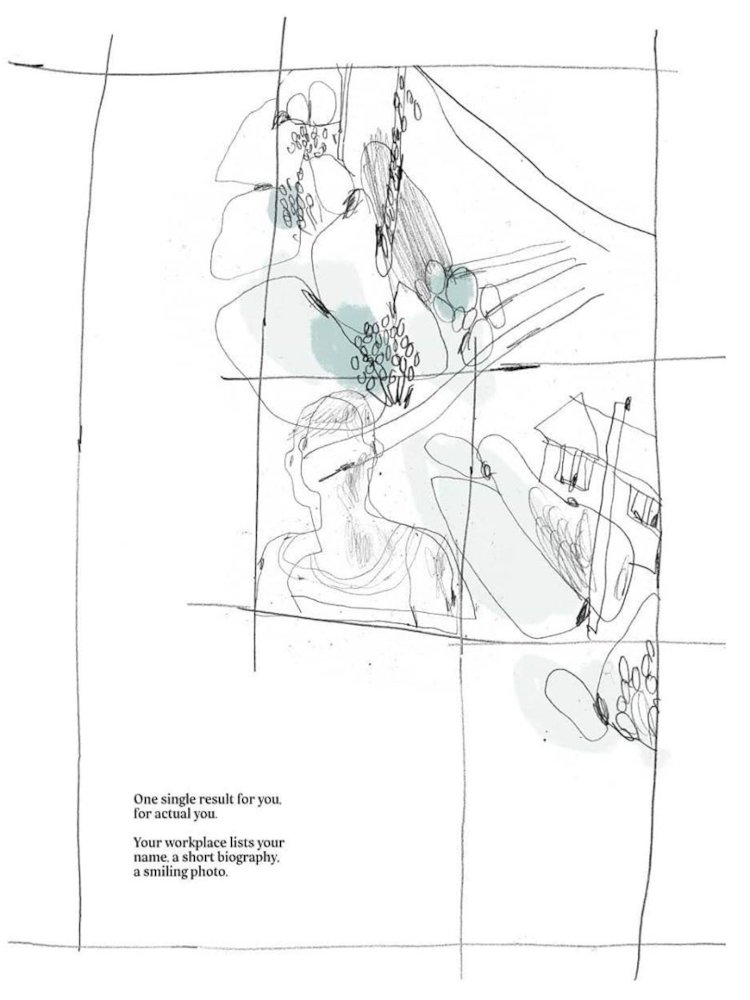 One single result for you, for actual you.

Your workplace lists your name, a short biography, a smiling photo.