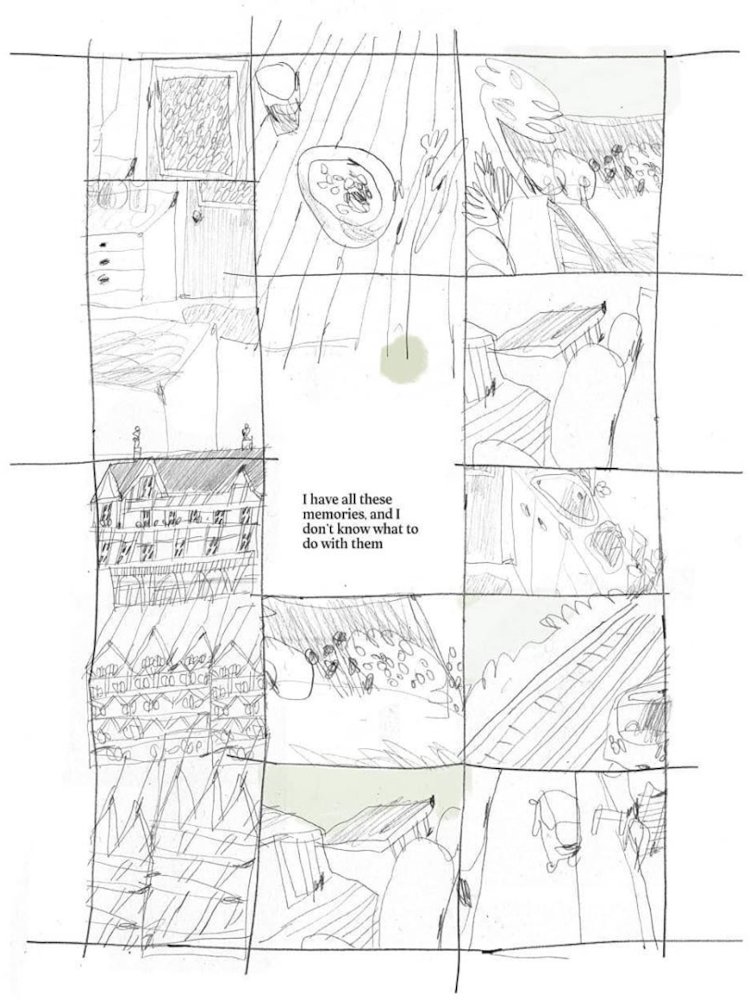 I have all these memories, and I don't know what to do with them